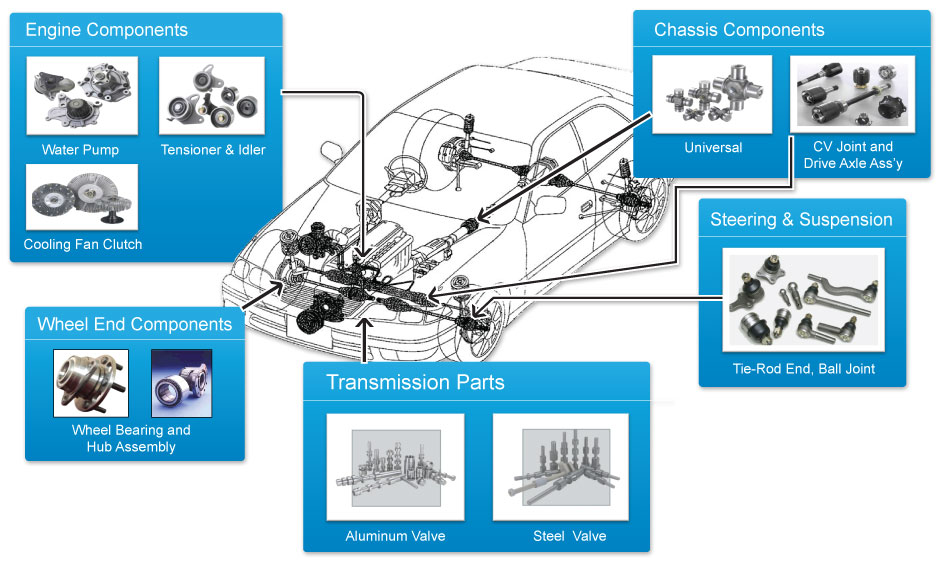 Engine Components

Water Pump

Tensioner & Idler

Cooling Fan Clutch

Chassis Components

Universal

CV Joint and Drive Axle Ass'y

Steering & Suspension

Tie-Rod End, Ball Joint

Wheel End Components

Wheel Bearing and Hub Assembly

Transmission Parts

Aluminum Valve

Steel Valve